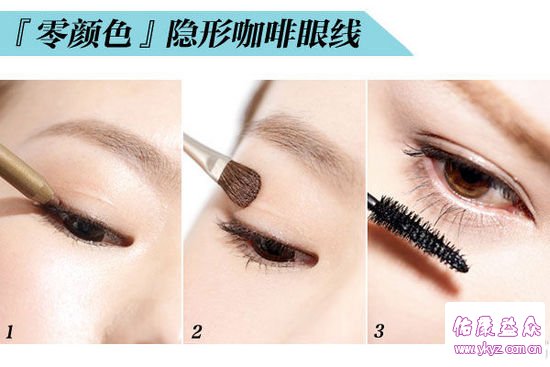 『零颜色』隐形咖啡眼线

1

2

3

佑康益众
www.ykyz.com.cn