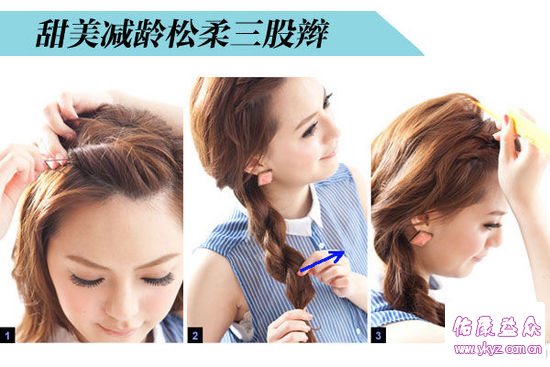 甜美减龄松柔三股辫

1

2

3

佑康益众
www.ykyz.com.cn